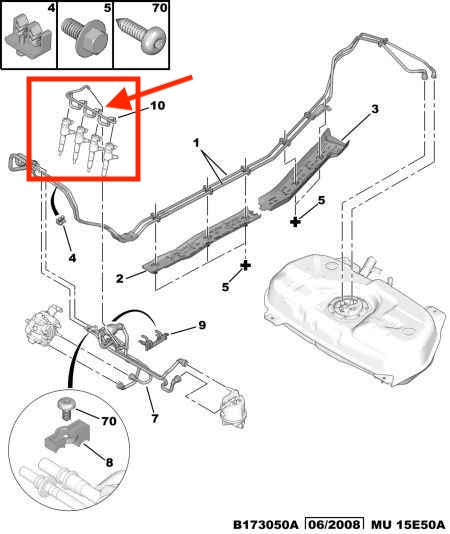 4
5
70
10
3
1
5
4
2
5
9
7
70
8
B173050A 06/2008 MU 15E50A