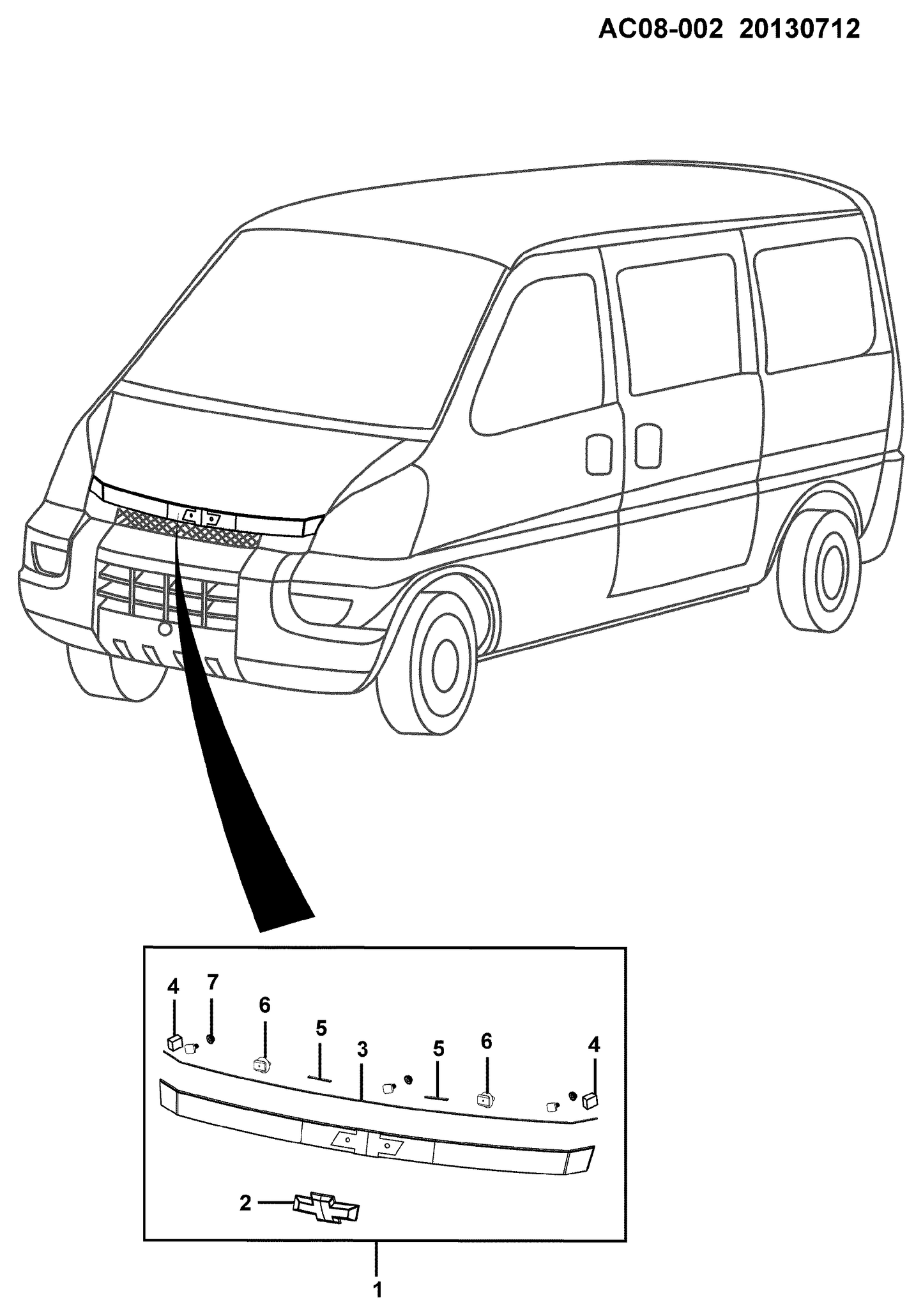 AC08-002 20130712

4 7 6 5 3 5 6 4

2

1