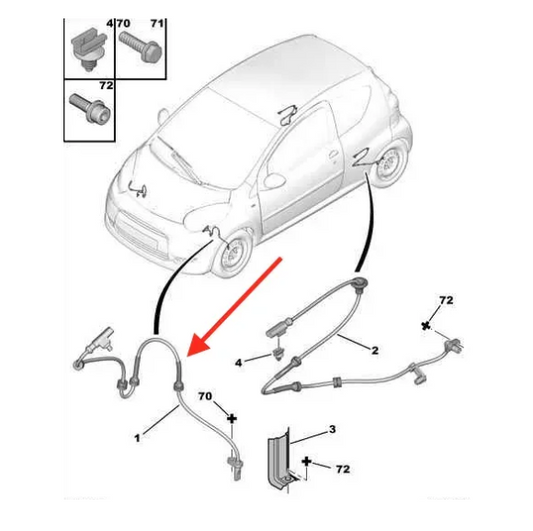 4
70
71
72
72
2
4
70
1
3
72