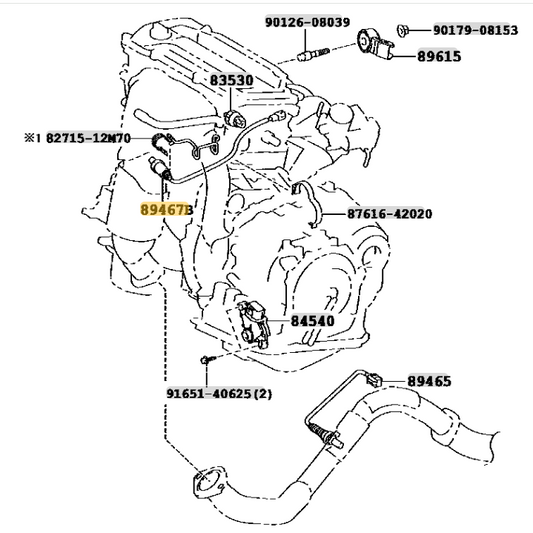 90126-08039
90179-08153
89615
83530
※1 82715-12M70
89467B
87616-42020
84540
91651-40625(2)
89465