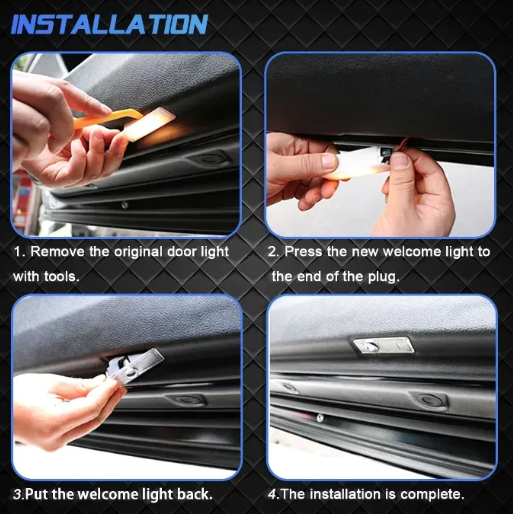 INSTALLATION

1. Remove the original door light with tools.

2. Press the new welcome light to the end of the plug.

3.Put the welcome light back.

4.The installation is complete.