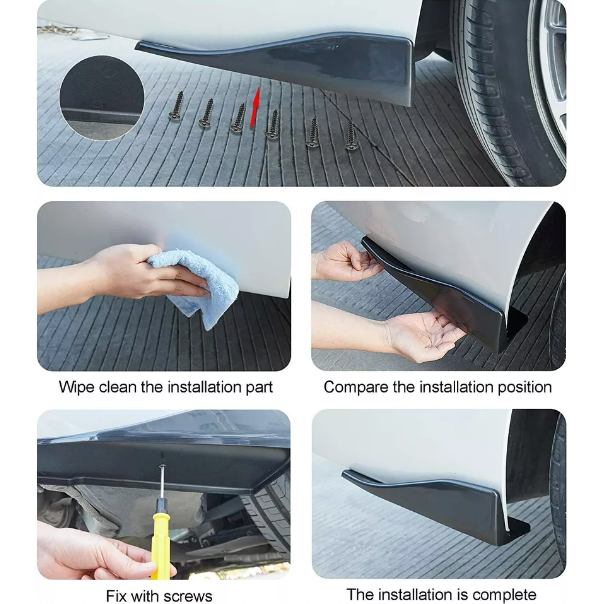 Wipe clean the installation part

Compare the installation position

Fix with screws

The installation is complete