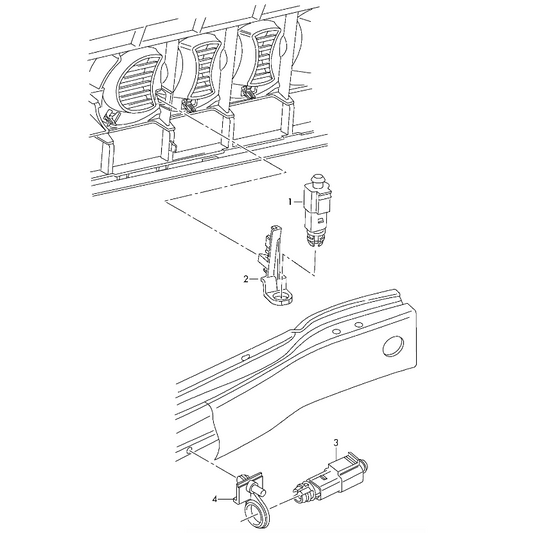 1
2
3
4