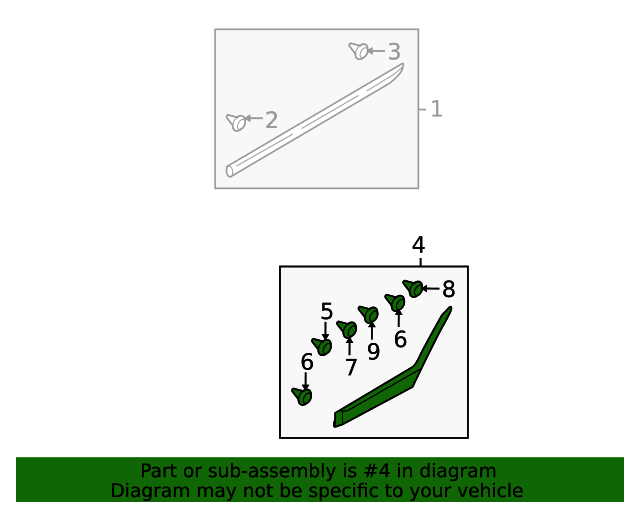 3
2
1
4
8
5
6
9
7
6

Part or sub-assembly is #4 in diagram
Diagram may not be specific to your vehicle