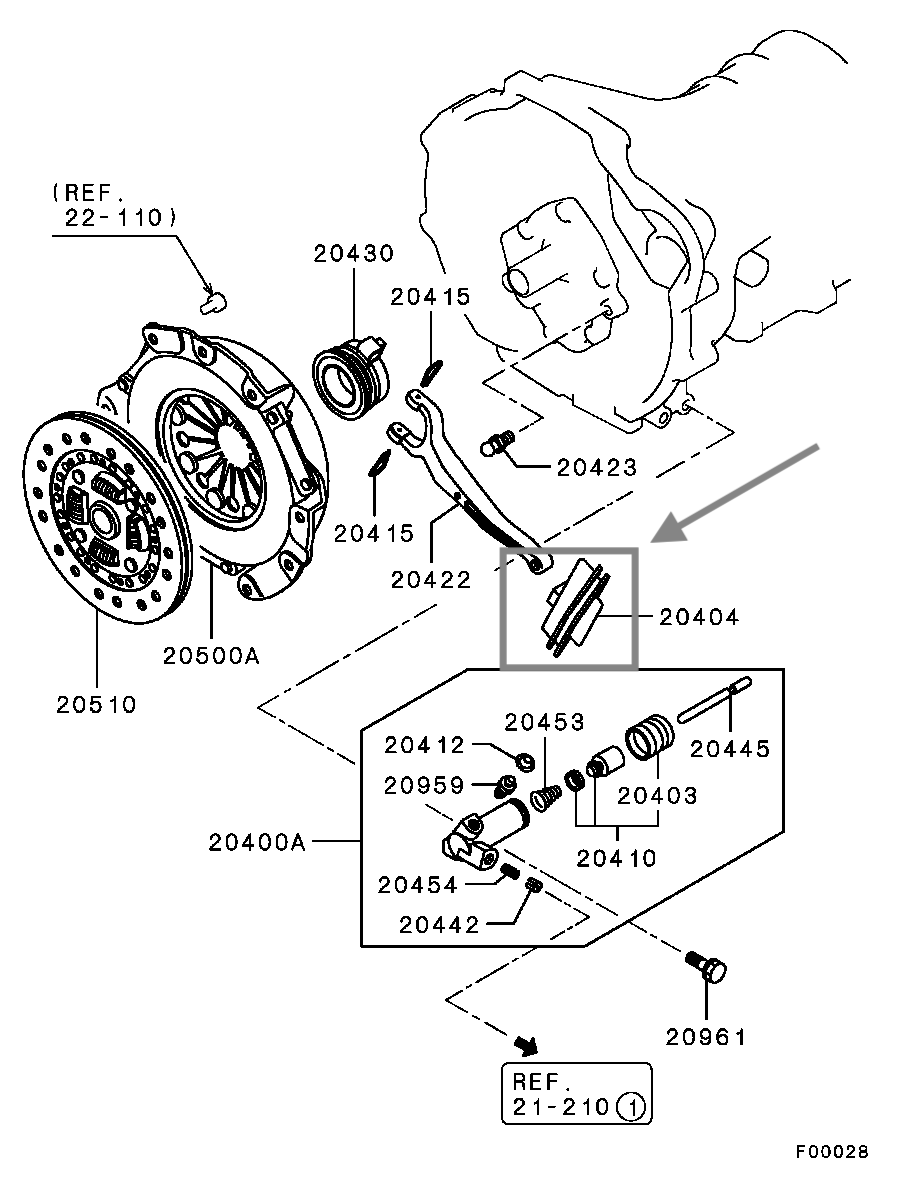 (REF. 22-110)

20430

20415

20423

20415

20422

20404

20500A

20510

20453

20412

20445

20959

20403

20400A

20410

20454

20442

20961

REF. 21-210 ①

F00028