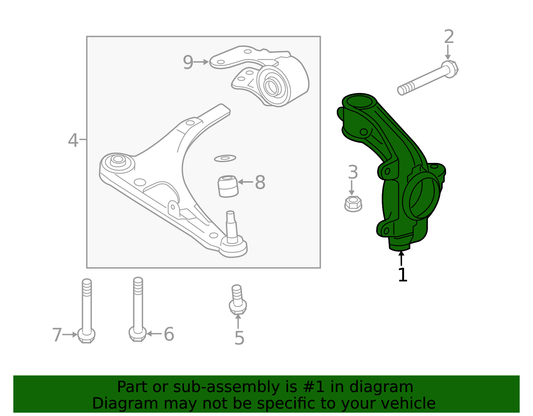 2
9
4
3
8
1
7
6
5

Part or sub-assembly is #1 in diagram
Diagram may not be specific to your vehicle