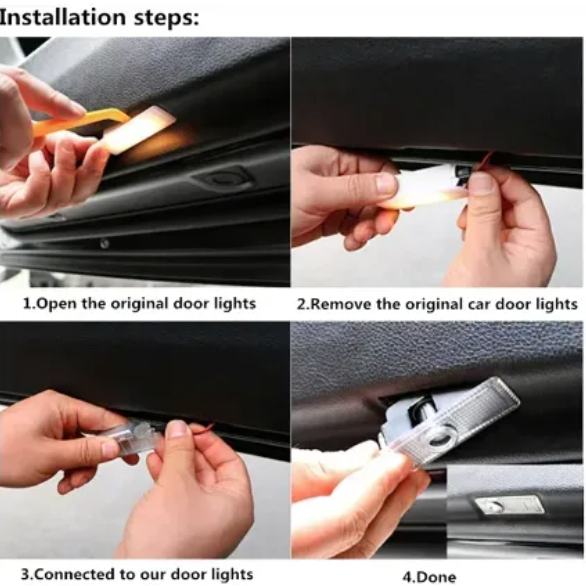 Installation steps:

1.Open the original door lights

2.Remove the original car door lights

3.Connected to our door lights

4.Done