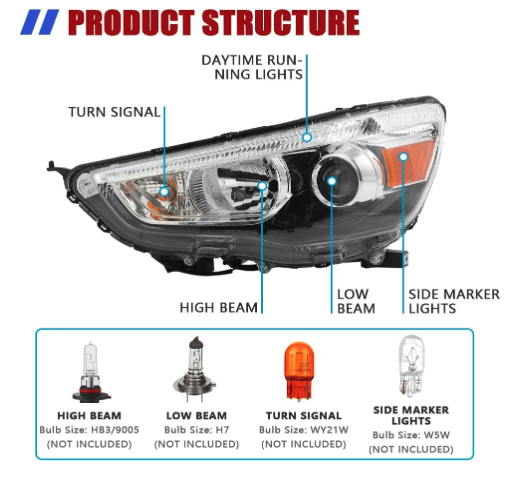 PRODUCT STRUCTURE

DAYTIME RUNNING LIGHTS

TURN SIGNAL

HIGH BEAM

LOW BEAM

SIDE MARKER LIGHTS

HIGH BEAM
Bulb Size: HB3/9005
(NOT INCLUDED)

LOW BEAM
Bulb Size: H7
(NOT INCLUDED)

TURN SIGNAL
Bulb Size: WY21W
(NOT INCLUDED)

SIDE MARKER LIGHTS
Bulb Size: W5W
(NOT INCLUDED)