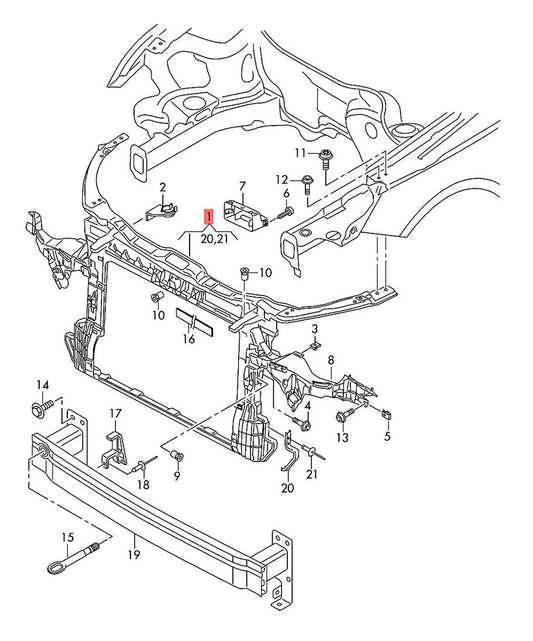 11
12
2
7
6
1
20,21
10
10
16
3
8
14
17
4
13
5
18
9
20
21
15
19