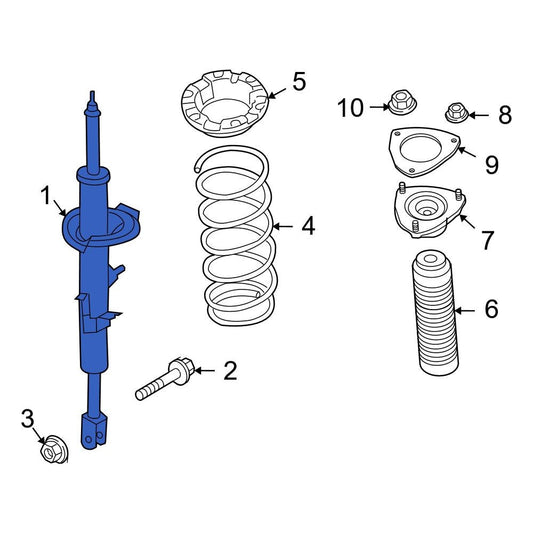 5
10
8
9
1
4
7
6
2
3