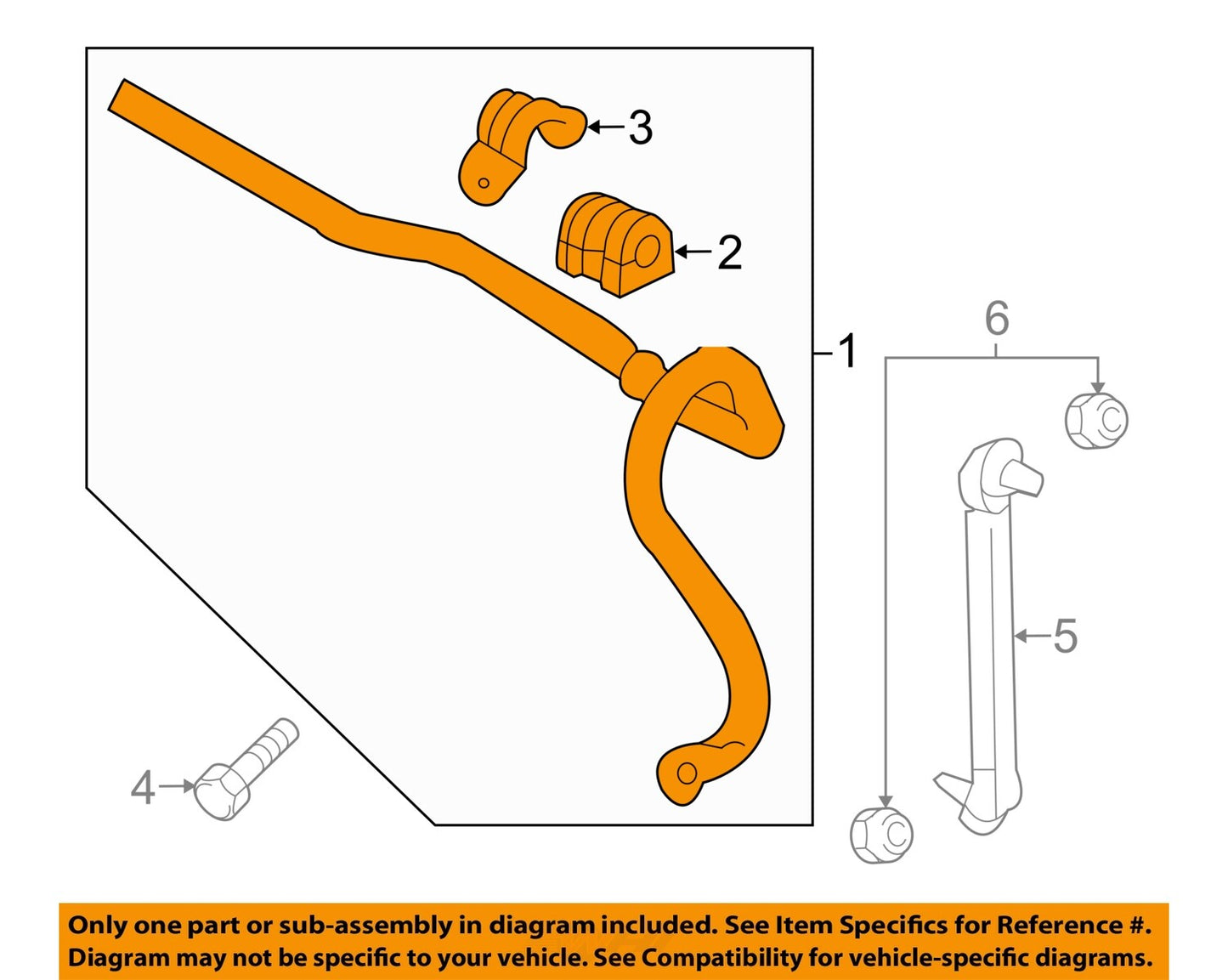 3
2
1
6
5
4

Only one part or sub-assembly in diagram included. See Item Specifics for Reference #.
Diagram may not be specific to your vehicle. See Compatibility for vehicle-specific diagrams.