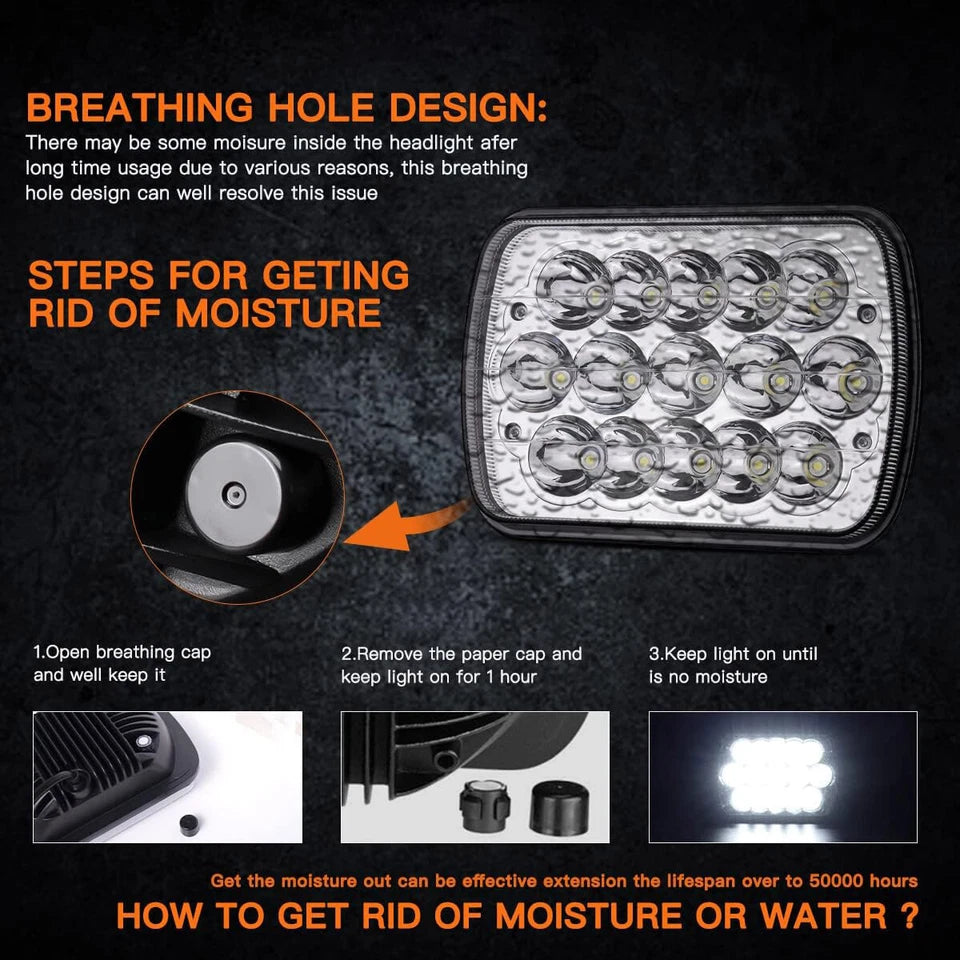 BREATHING HOLE DESIGN:
There may be some moisture inside the headlight afer long time usage due to various reasons, this breathing hole design can well resolve this issue

STEPS FOR GETING RID OF MOISTURE

1.Open breathing cap and well keep it

2.Remove the paper cap and keep light on for 1 hour

3.Keep light on until is no moisture

Get the moisture out can be effective extension the lifespan over to 50000 hours

HOW TO GET RID OF MOISTURE OR WATER ?