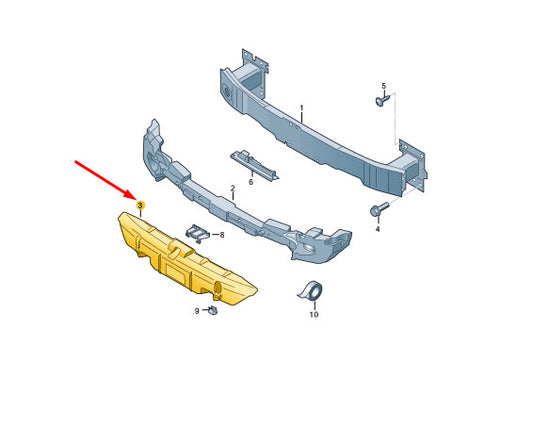 5
1
6
2
3
8
4
9
10